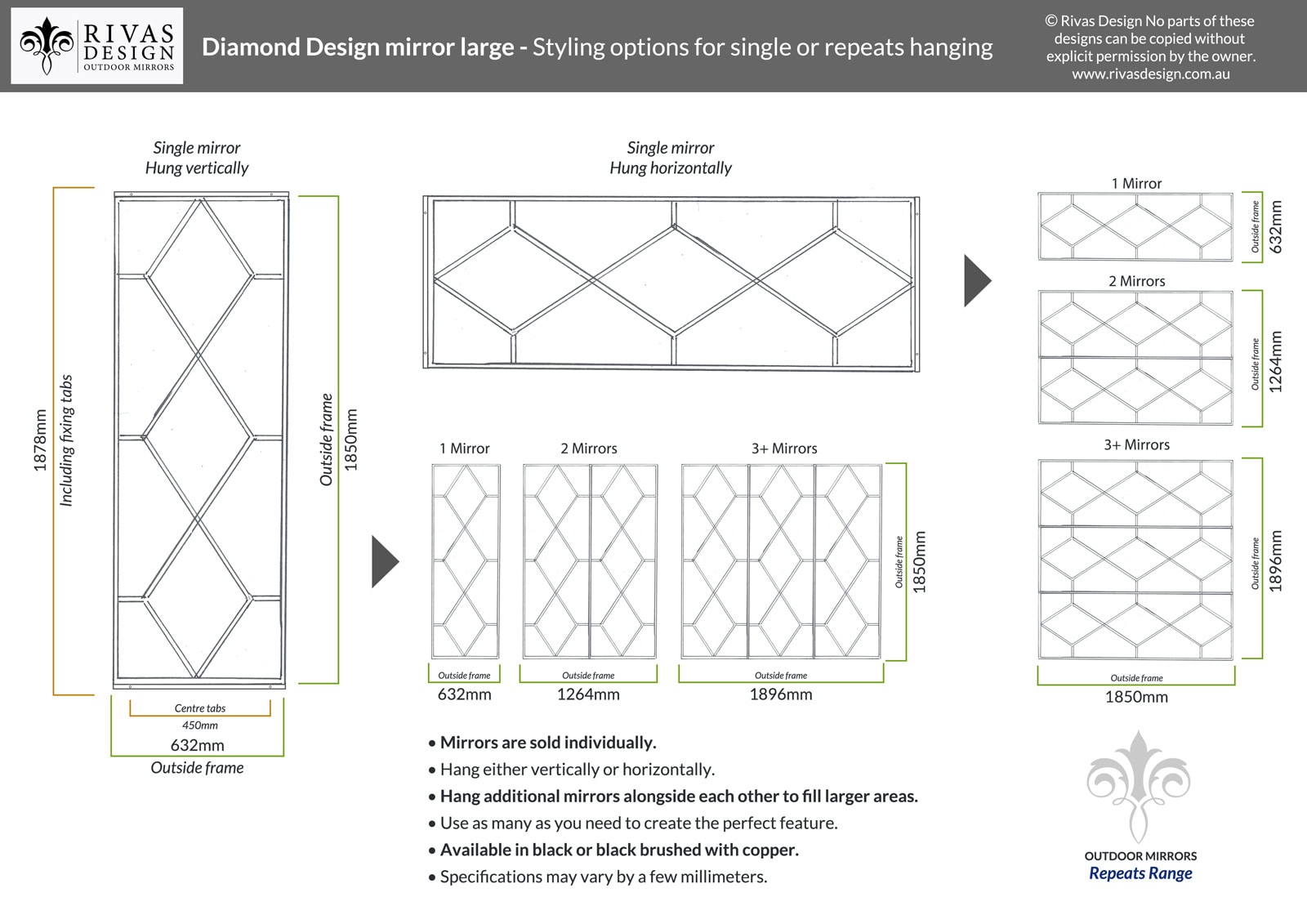 RIVAS DESIGN OUTDOOR MIRRORS

Diamond Design mirror large - Styling options for single or repeats hanging

© Rivas Design No parts of these designs can be copied without explicit permission by the owner. www.rivasdesign.com.au

Single mirror
Hung vertically

1878mm
Including fixing tabs

Outside frame
1850mm

Centre tabs
450mm
632mm
Outside frame

Single mirror
Hung horizontally

1 Mirror
2 Mirrors
3+ Mirrors

Outside frame
1850mm

Outside frame
632mm

Outside frame
1264mm

Outside frame
1896mm

1 Mirror
Outside frame
632mm

2 Mirrors
Outside frame
1264mm

3+ Mirrors
Outside frame
1896mm

Outside frame
1850mm

• Mirrors are sold individually.
• Hang either vertically or horizontally.
• Hang additional mirrors alongside each other to fill larger areas.
• Use as many as you need to create the perfect feature.
• Available in black or black brushed with copper.
• Specifications may vary by a few millimeters.

OUTDOOR MIRRORS
Repeats Range